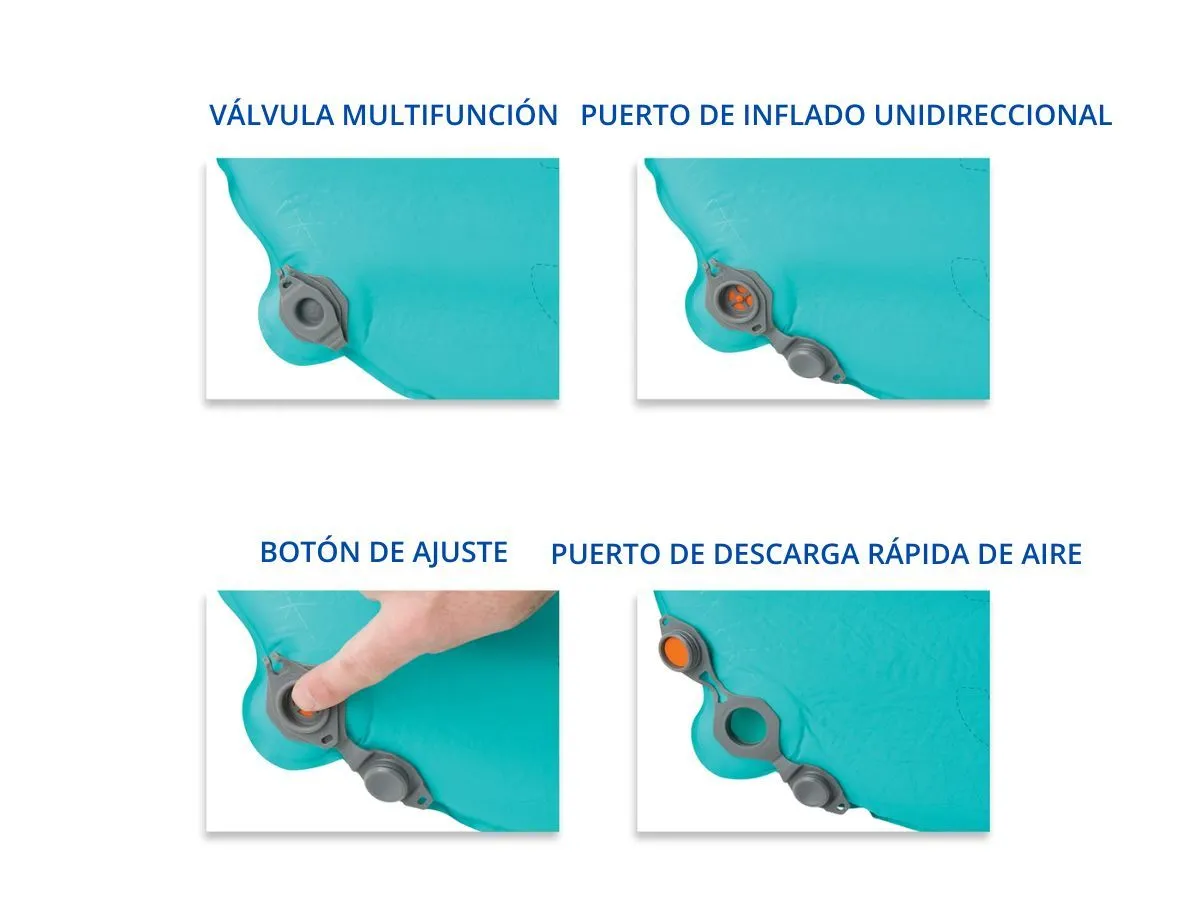 VÁLVULA MULTIFUNCIÓN

PUERTO DE INFLADO UNIDIRECCIONAL

BOTÓN DE AJUSTE

PUERTO DE DESCARGA RÁPIDA DE AIRE