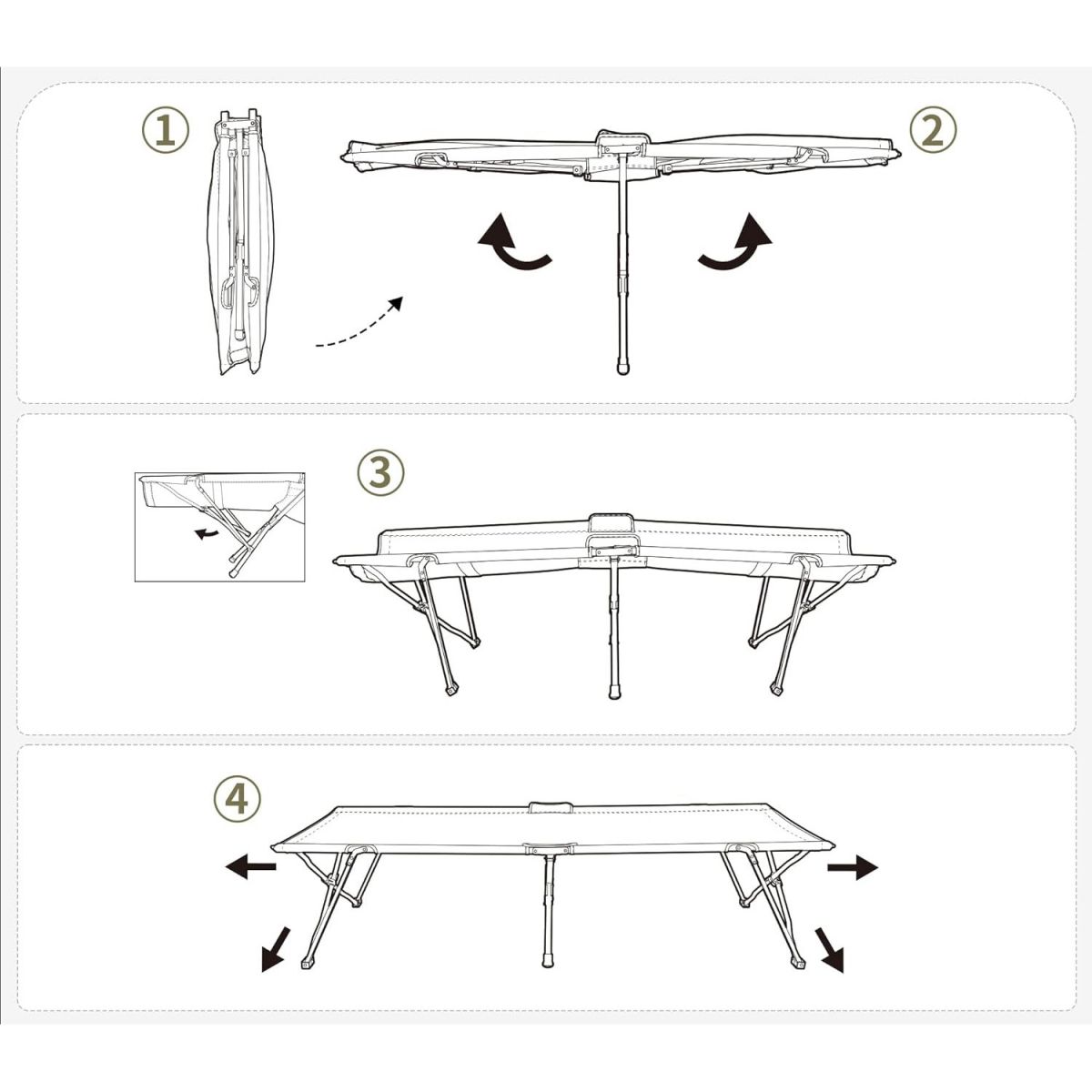 ①
②
③
④