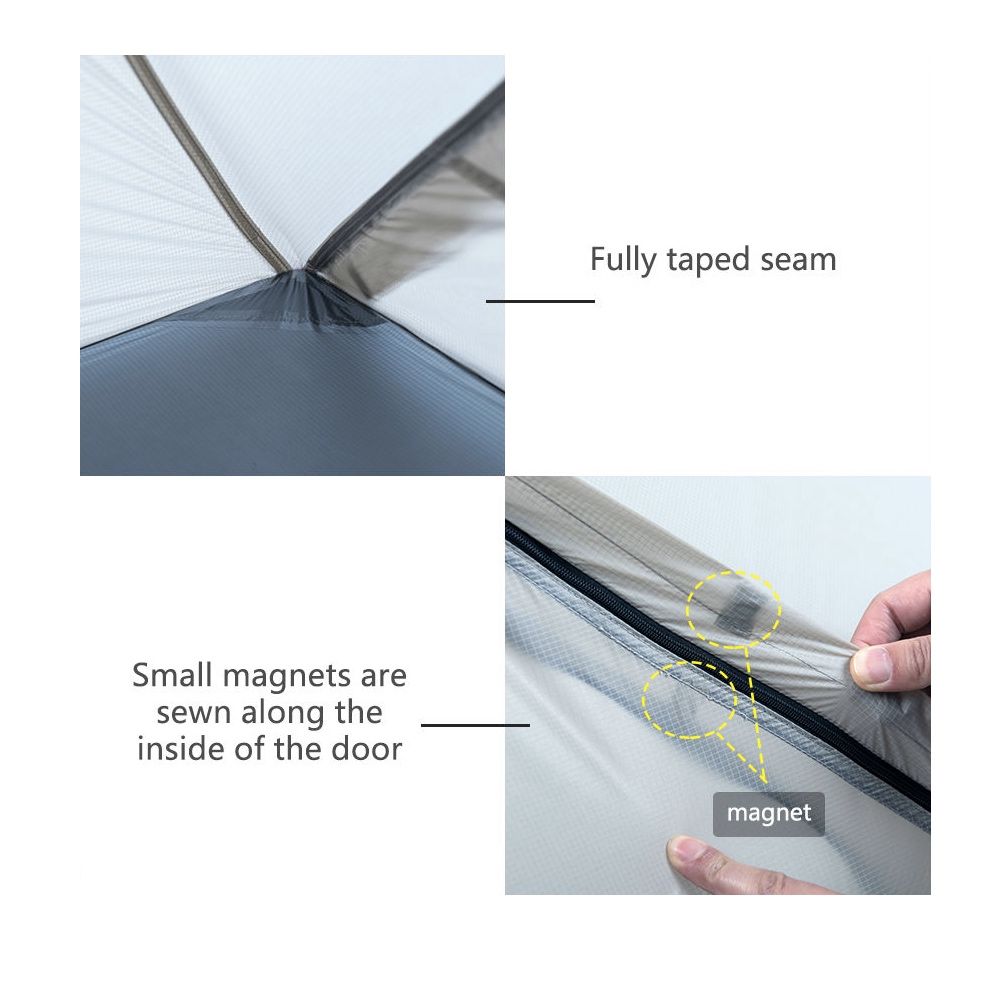 Fully taped seam

Small magnets are sewn along the inside of the door

magnet