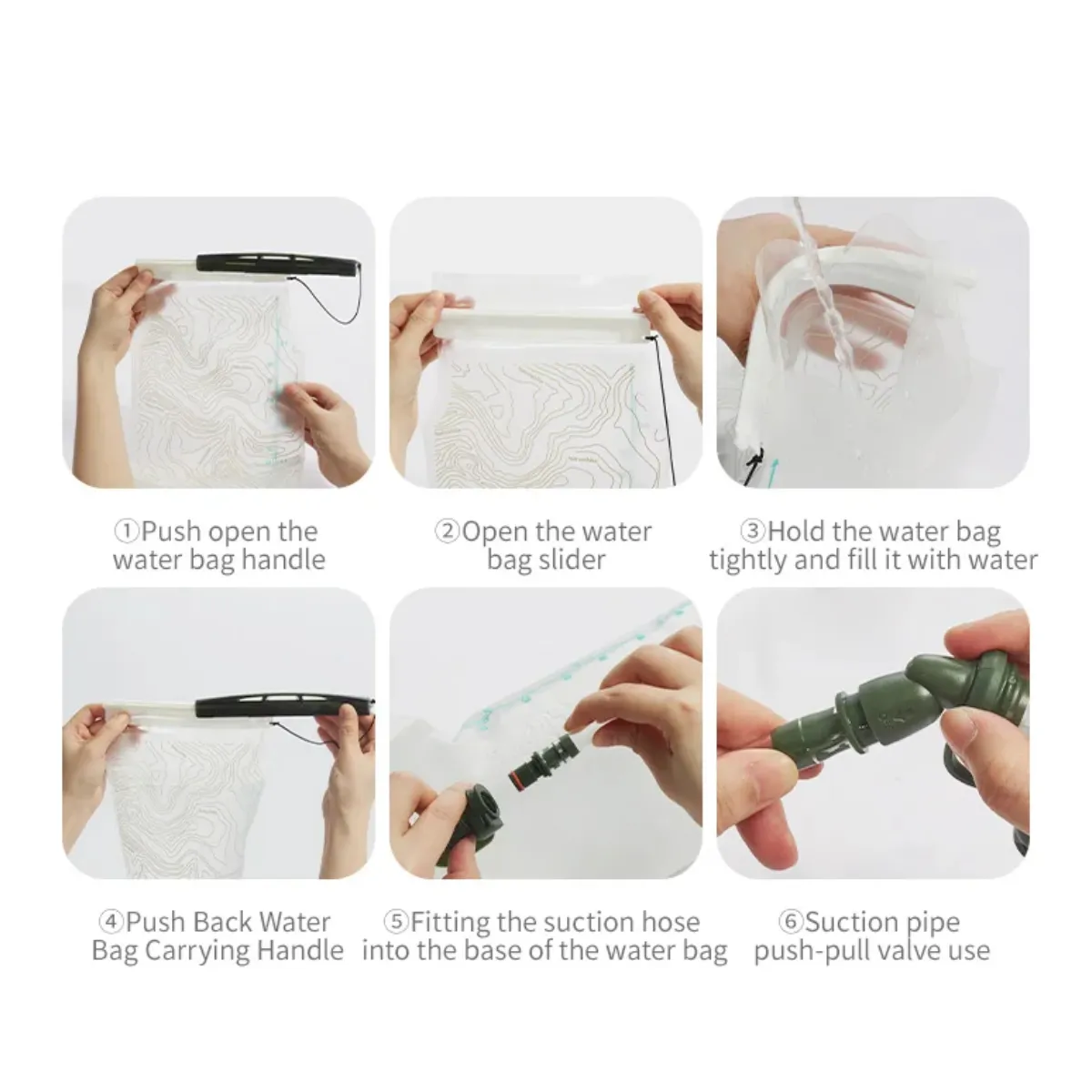 ①Push open the water bag handle

②Open the water bag slider

③Hold the water bag tightly and fill it with water

④Push Back Water Bag Carrying Handle

⑤Fitting the suction hose into the base of the water bag

⑥Suction pipe push-pull valve use