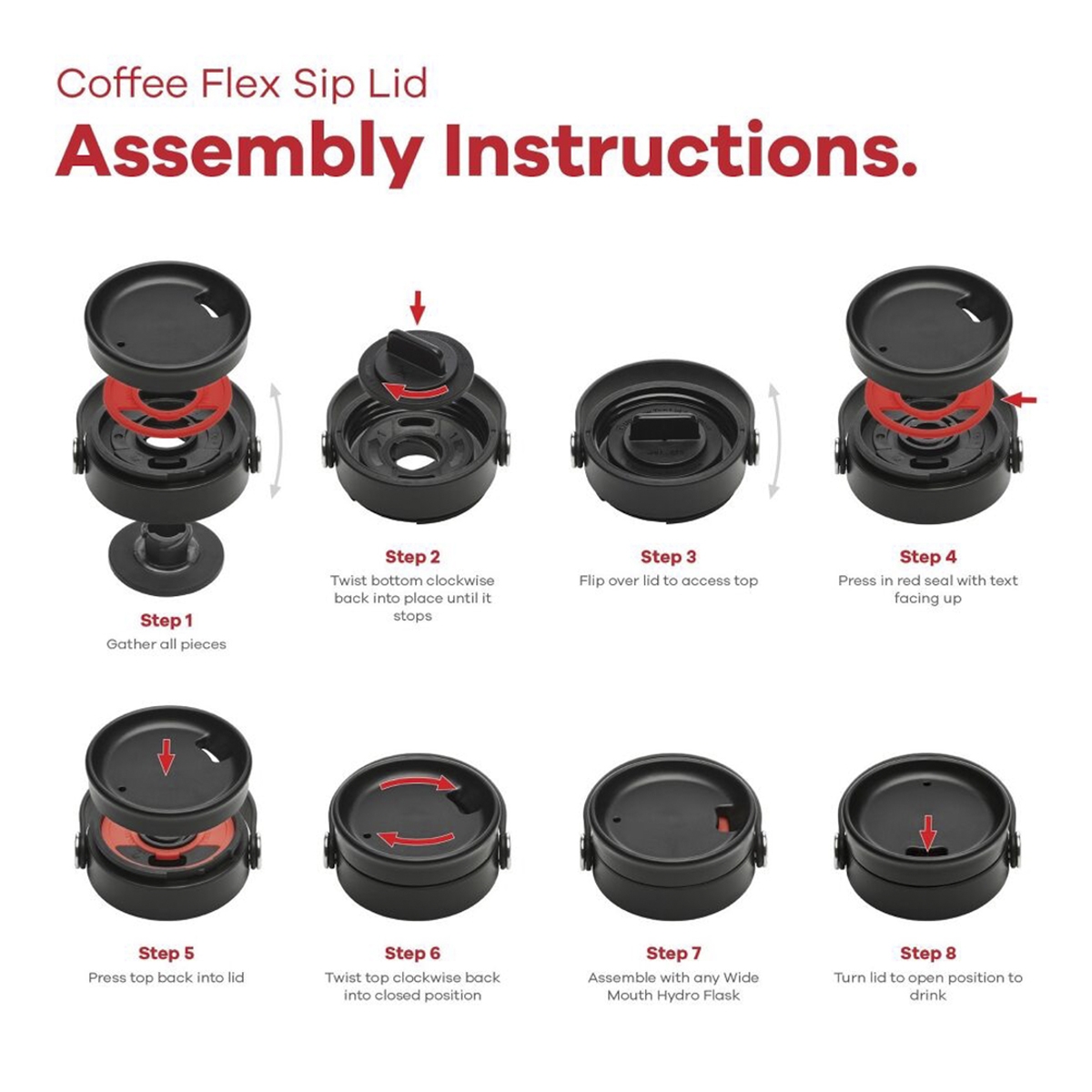 Coffee Flex Sip Lid
Assembly Instructions.

Step 1
Gather all pieces

Step 2
Twist bottom clockwise back into place until it stops

Step 3
Flip over lid to access top

Step 4
Press in red seal with text facing up

Step 5
Press top back into lid

Step 6
Twist top clockwise back into closed position

Step 7
Assemble with any Wide Mouth Hydro Flask

Step 8
Turn lid to open position to drink